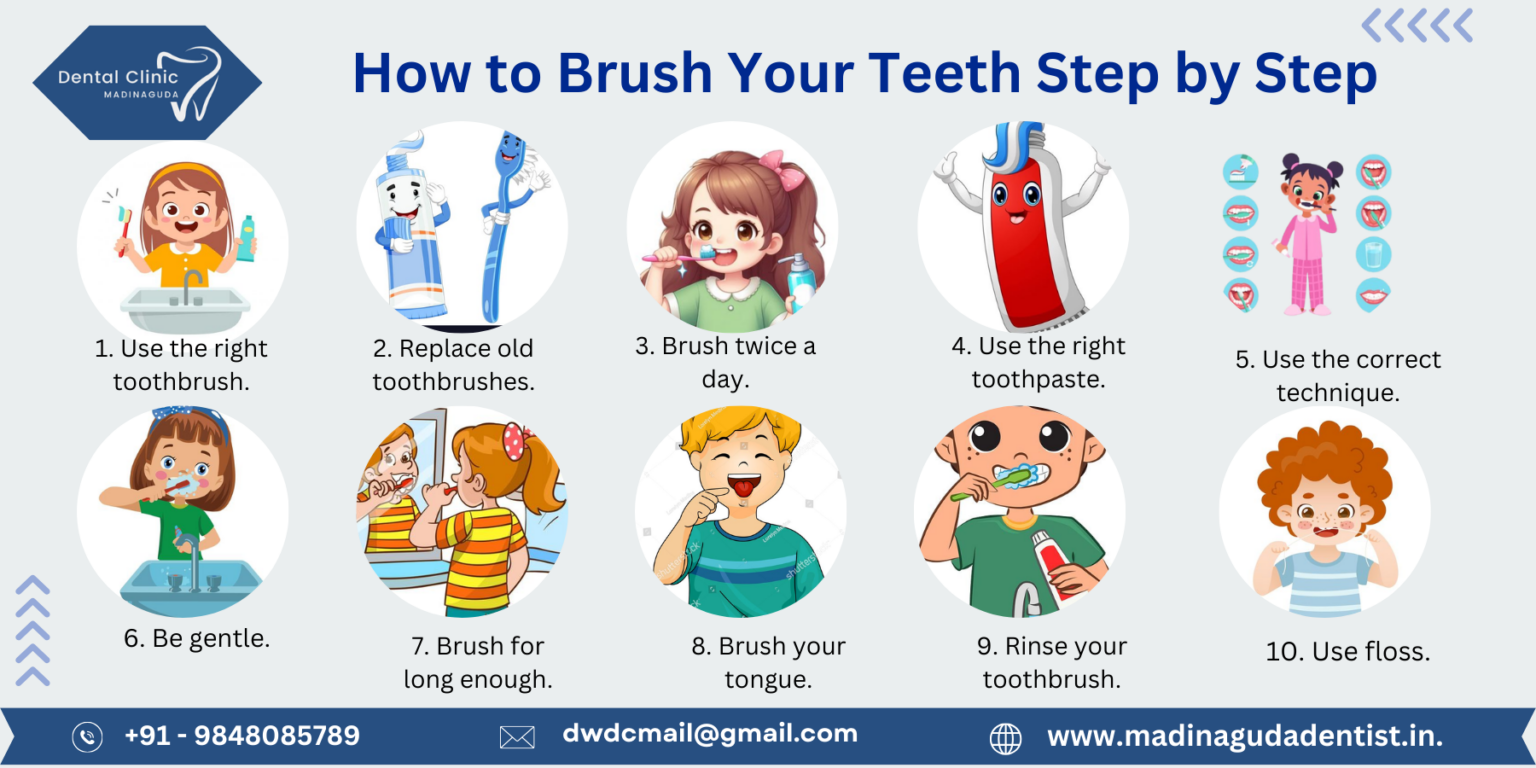 Dental Clinic
MADINAGUDA

How to Brush Your Teeth Step by Step

1. Use the right toothbrush.

2. Replace old toothbrushes.

3. Brush twice a day.

4. Use the right toothpaste.

5. Use the correct technique.

6. Be gentle.

7. Brush for long enough.

8. Brush your tongue.

9. Rinse your toothbrush.

10. Use floss.

+91 - 9848085789

dwdcmail@gmail.com

www.madinagudadentist.in.